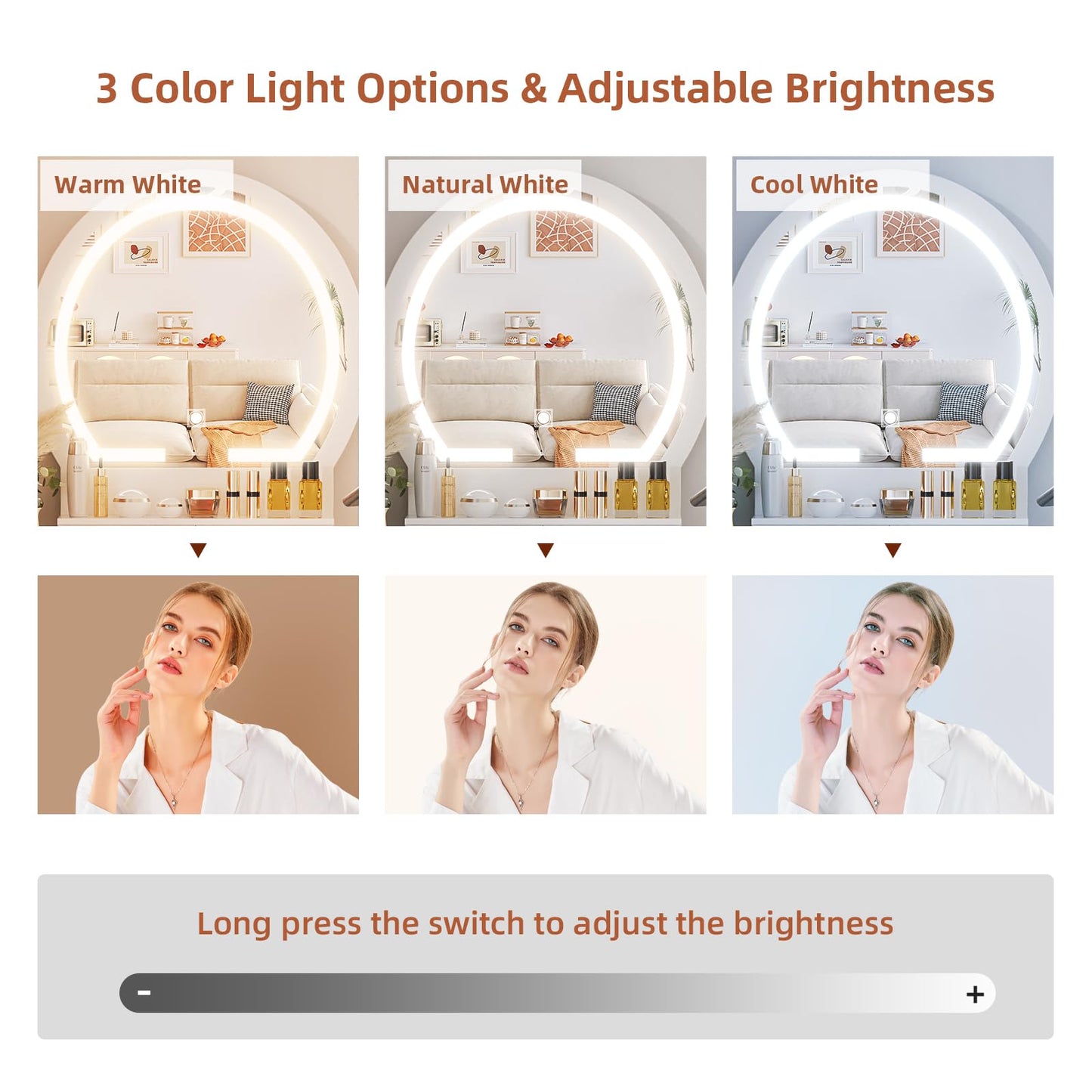 3 Color Light Options & Adjustable Brightness

Warm White

Natural White

Cool White

Long press the switch to adjust the brightness

-

+