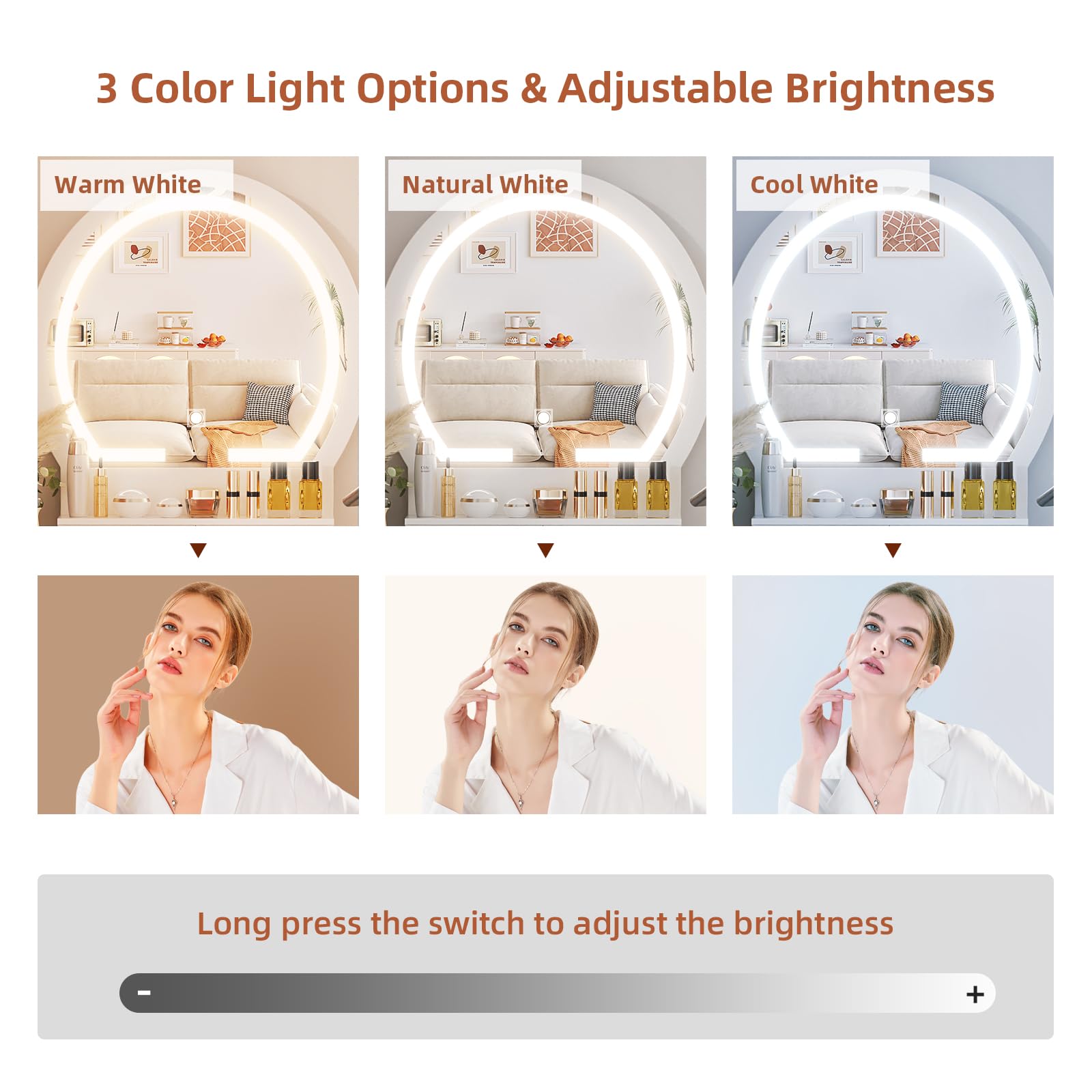 3 Color Light Options & Adjustable Brightness

Warm White

Natural White

Cool White

Long press the switch to adjust the brightness

-

+